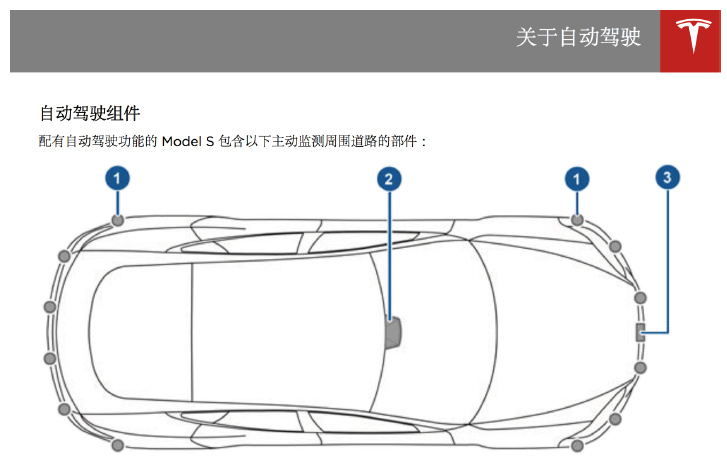 关于自动驾驶

自动驾驶组件

配有自动驾驶功能的 Model S 包含以下主动监测周围道路的部件：

1
2
1
3